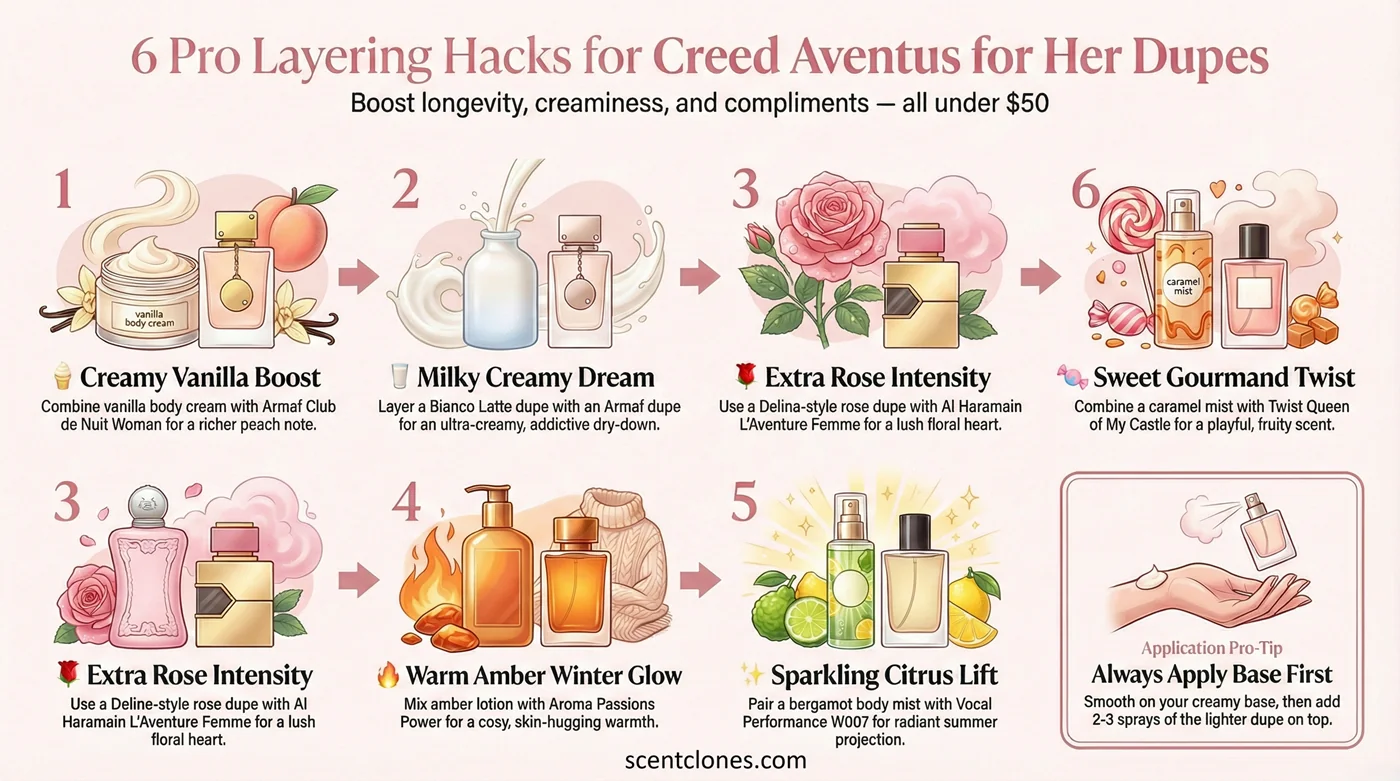 6 Pro Layering Hacks for Creed Aventus for Her Dupes

Boost longevity, creaminess, and compliments — all under $50

1

vanilla body cream

🍦 Creamy Vanilla Boost

Combine vanilla body cream with Armaf Club de Nuit Woman for a richer peach note.

2

🥛 Milky Creamy Dream

Layer a Bianco Latte dupe with an Armaf dupe for an ultra-creamy, addictive dry-down.

3

🌹 Extra Rose Intensity

Use a Delina-style rose dupe with Al Haramain L'Aventure Femme for a lush floral heart.

6

caramel mist

🍬 Sweet Gourmand Twist

Combine a caramel mist with Twist Queen of My Castle for a playful, fruity scent.

3

🌹 Extra Rose Intensity

Use a Deline-style rose dupe with Al Haramain L'Aventure Femme for a lush floral heart.

4

🔥 Warm Amber Winter Glow

Mix amber lotion with Aroma Passions Power for a cosy, skin-hugging warmth.

5

✨ Sparkling Citrus Lift

Pair a bergamot body mist with Vocal Performance W007 for radiant summer projection.

Application Pro-Tip

Always Apply Base First

Smooth on your creamy base, then add 2-3 sprays of the lighter dupe on top.

scentclones.com