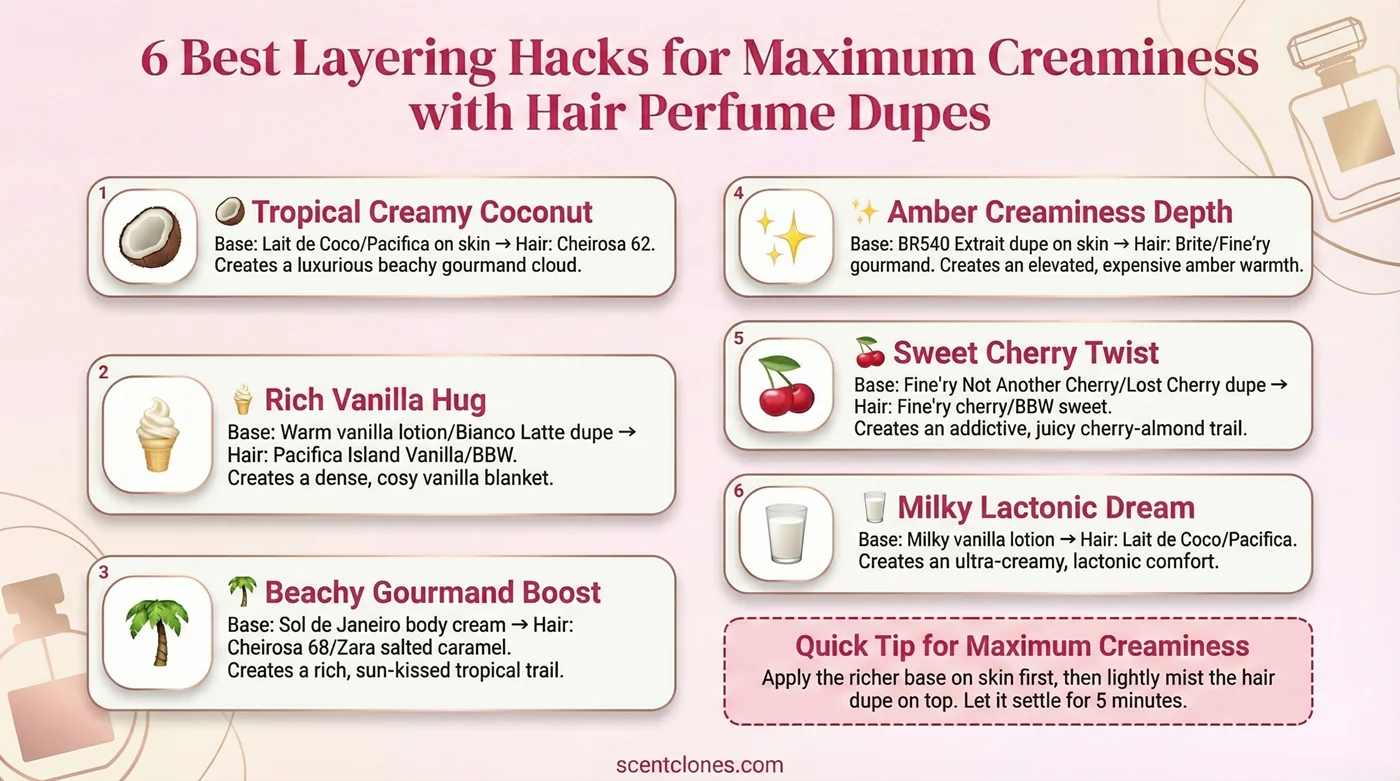 6 Best Layering Hacks for Maximum Creaminess with Hair Perfume Dupes

1
🥥 Tropical Creamy Coconut
Base: Lait de Coco/Pacifica on skin → Hair: Cheirosa 62. Creates a luxurious beachy gourmand cloud.

2
🍦 Rich Vanilla Hug
Base: Warm vanilla lotion/Bianco Latte dupe → Hair: Pacifica Island Vanilla/BBW. Creates a dense, cosy vanilla blanket.

3
🌴 Beachy Gourmand Boost
Base: Sol de Janeiro body cream → Hair: Cheirosa 68/Zara salted caramel. Creates a rich, sun-kissed tropical trail.

4
✨ Amber Creaminess Depth
Base: BR540 Extrait dupe on skin → Hair: Brite/Fine'ry gourmand. Creates an elevated, expensive amber warmth.

5
🍒 Sweet Cherry Twist
Base: Fine'ry Not Another Cherry/Lost Cherry dupe → Hair: Fine'ry cherry/BBW sweet. Creates an addictive, juicy cherry-almond trail.

6
🥛 Milky Lactonic Dream
Base: Milky vanilla lotion → Hair: Lait de Coco/Pacifica. Creates an ultra-creamy, lactonic comfort.

Quick Tip for Maximum Creaminess
Apply the richer base on skin first, then lightly mist the hair dupe on top. Let it settle for 5 minutes.

scentclones.com