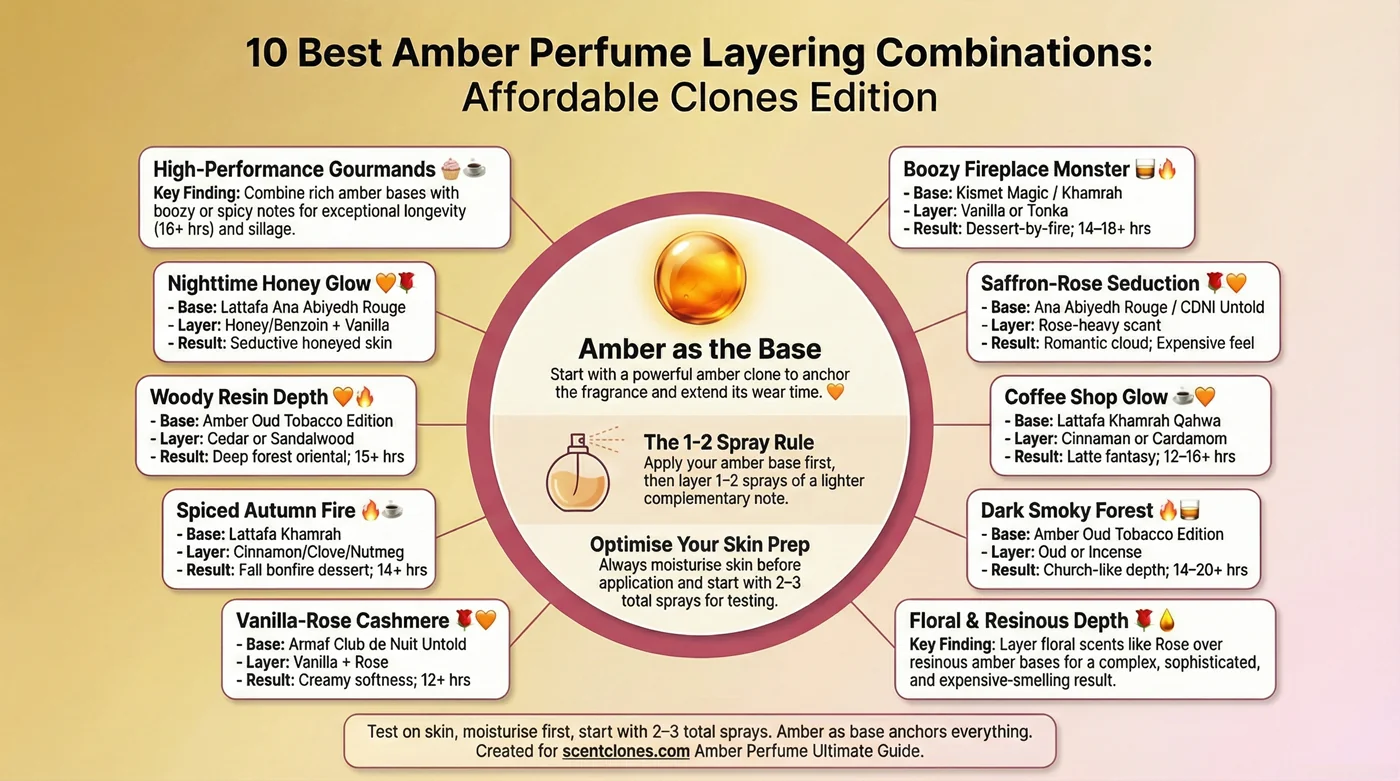 10 Best Amber Perfume Layering Combinations:
Affordable Clones Edition

High-Performance Gourmands 🧁☕
Key Finding: Combine rich amber bases with boozy or spicy notes for exceptional longevity (16+ hrs) and sillage.

Nighttime Honey Glow 🧡🌹
- Base: Lattafa Ana Abiyedh Rouge
- Layer: Honey/Benzoin + Vanilla
- Result: Seductive honeyed skin

Woody Resin Depth 🧡🔥
- Base: Amber Oud Tobacco Edition
- Layer: Cedar or Sandalwood
- Result: Deep forest oriental; 15+ hrs

Spiced Autumn Fire 🔥☕
- Base: Lattafa Khamrah
- Layer: Cinnamon/Clove/Nutmeg
- Result: Fall bonfire dessert; 14+ hrs

Vanilla-Rose Cashmere 🌹🧡
- Base: Armaf Club de Nuit Untold
- Layer: Vanilla + Rose
- Result: Creamy softness; 12+ hrs

Amber as the Base
Start with a powerful amber clone to anchor the fragrance and extend its wear time. 🧡

The 1-2 Spray Rule
Apply your amber base first, then layer 1–2 sprays of a lighter complementary note.

Optimise Your Skin Prep
Always moisturise skin before application and start with 2–3 total sprays for testing.

Boozy Fireplace Monster 🥃🔥
- Base: Kismet Magic / Khamrah
- Layer: Vanilla or Tonka
- Result: Dessert-by-fire; 14–18+ hrs

Saffron-Rose Seduction 🌹🧡
- Base: Ana Abiyedh Rouge / CDNI Untold
- Layer: Rose-heavy scant
- Result: Romantic cloud; Expensive feel

Coffee Shop Glow ☕🧡
- Base: Lattafa Khamrah Qahwa
- Layer: Cinnaman or Cardamom
- Result: Latte fantasy; 12–16+ hrs

Dark Smoky Forest 🔥🥃
- Base: Amber Oud Tobacco Edition
- Layer: Oud or Incense
- Result: Church-like depth; 14–20+ hrs

Floral & Resinous Depth 🌹💧
Key Finding: Layer floral scents like Rose over resinous amber bases for a complex, sophisticated, and expensive-smelling result.

Test on skin, moisturise first, start with 2–3 total sprays. Amber as base anchors everything.
Created for scentclones.com Amber Perfume Ultimate Guide.