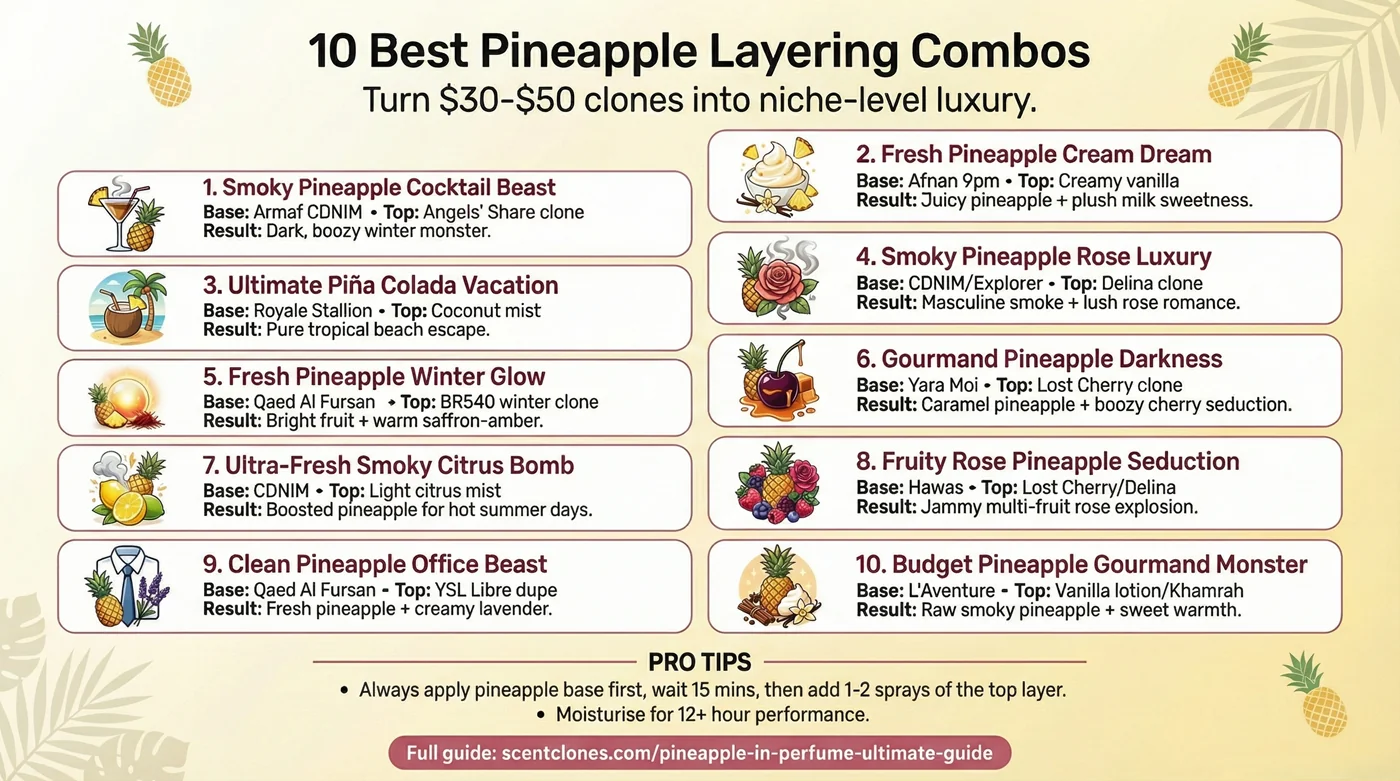 10 Best Pineapple Layering Combos

Turn \$30-\$50 clones into niche-level luxury.

1. Smoky Pineapple Cocktail Beast
Base: Armaf CDNIM • Top: Angels' Share clone
Result: Dark, boozy winter monster.

3. Ultimate Piña Colada Vacation
Base: Royale Stallion • Top: Coconut mist
Result: Pure tropical beach escape.

5. Fresh Pineapple Winter Glow
Base: Qaed Al Fursan • Top: BR540 winter clone
Result: Bright fruit + warm saffron-amber.

7. Ultra-Fresh Smoky Citrus Bomb
Base: CDNIM • Top: Light citrus mist
Result: Boosted pineapple for hot summer days.

9. Clean Pineapple Office Beast
Base: Qaed Al Fursan - Top: YSL Libre dupe
Result: Fresh pineapple + creamy lavender.

2. Fresh Pineapple Cream Dream
Base: Afnan 9pm • Top: Creamy vanilla
Result: Juicy pineapple + plush milk sweetness.

4. Smoky Pineapple Rose Luxury
Base: CDNIM/Explorer • Top: Delina clone
Result: Masculine smoke + lush rose romance.

6. Gourmand Pineapple Darkness
Base: Yara Moi • Top: Lost Cherry clone
Result: Caramel pineapple + boozy cherry seduction.

8. Fruity Rose Pineapple Seduction
Base: Hawas • Top: Lost Cherry/Delina
Result: Jammy multi-fruit rose explosion.

10. Budget Pineapple Gourmand Monster
Base: L'Aventure - Top: Vanilla lotion/Khamrah
Result: Raw smoky pineapple + sweet warmth.

PRO TIPS
• Always apply pineapple base first, wait 15 mins, then add 1-2 sprays of the top layer.
• Moisturise for 12+ hour performance.

Full guide: scentclones.com/pineapple-in-perfume-ultimate-guide