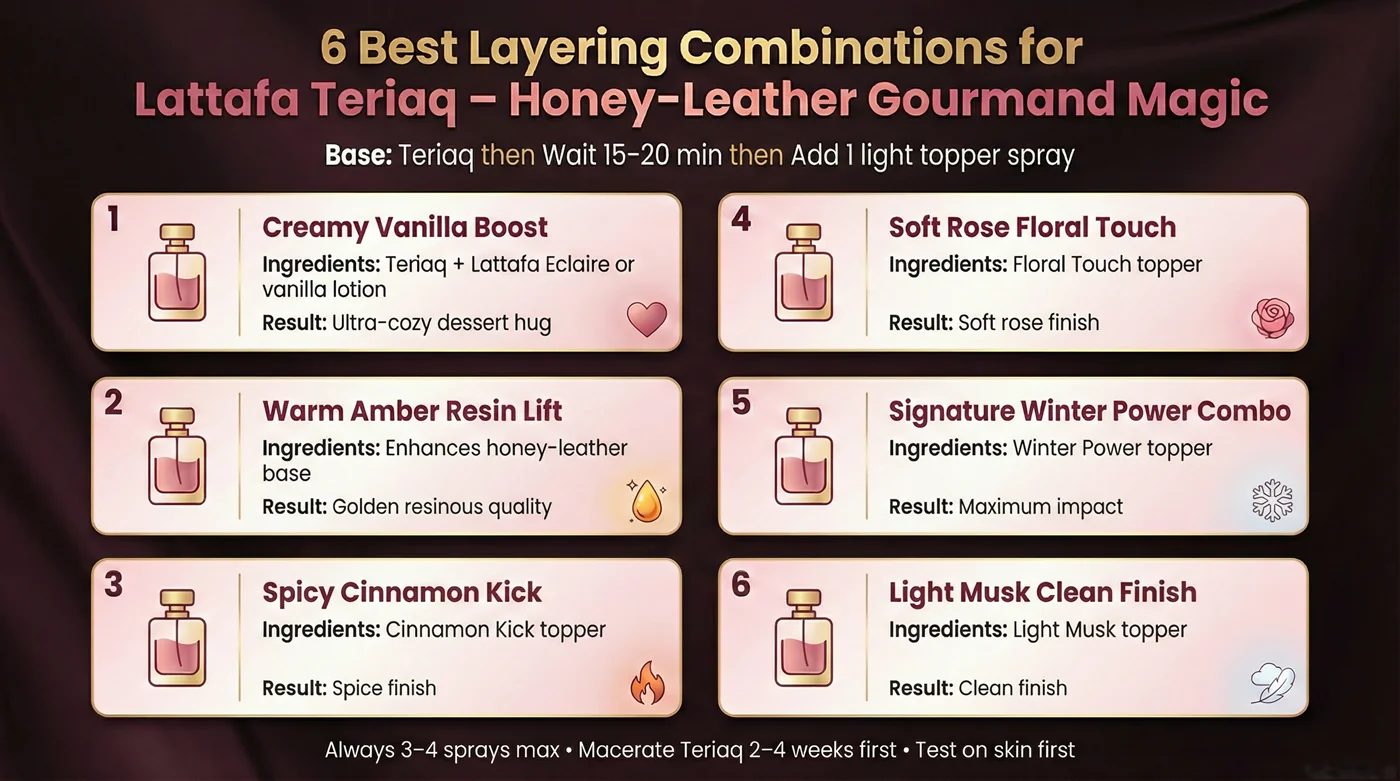 6 Best Layering Combinations for
Lattafa Teriaq – Honey-Leather Gourmand Magic

Base: Teriaq then Wait 15-20 min then Add 1 light topper spray

1
Creamy Vanilla Boost
Ingredients: Teriaq + Lattafa Eclaire or vanilla lotion
Result: Ultra-cozy dessert hug

2
Warm Amber Resin Lift
Ingredients: Enhances honey-leather base
Result: Golden resinous quality

3
Spicy Cinnamon Kick
Ingredients: Cinnamon Kick topper
Result: Spice finish

4
Soft Rose Floral Touch
Ingredients: Floral Touch topper
Result: Soft rose finish

5
Signature Winter Power Combo
Ingredients: Winter Power topper
Result: Maximum impact

6
Light Musk Clean Finish
Ingredients: Light Musk topper
Result: Clean finish

Always 3–4 sprays max • Macerate Teriaq 2–4 weeks first • Test on skin first